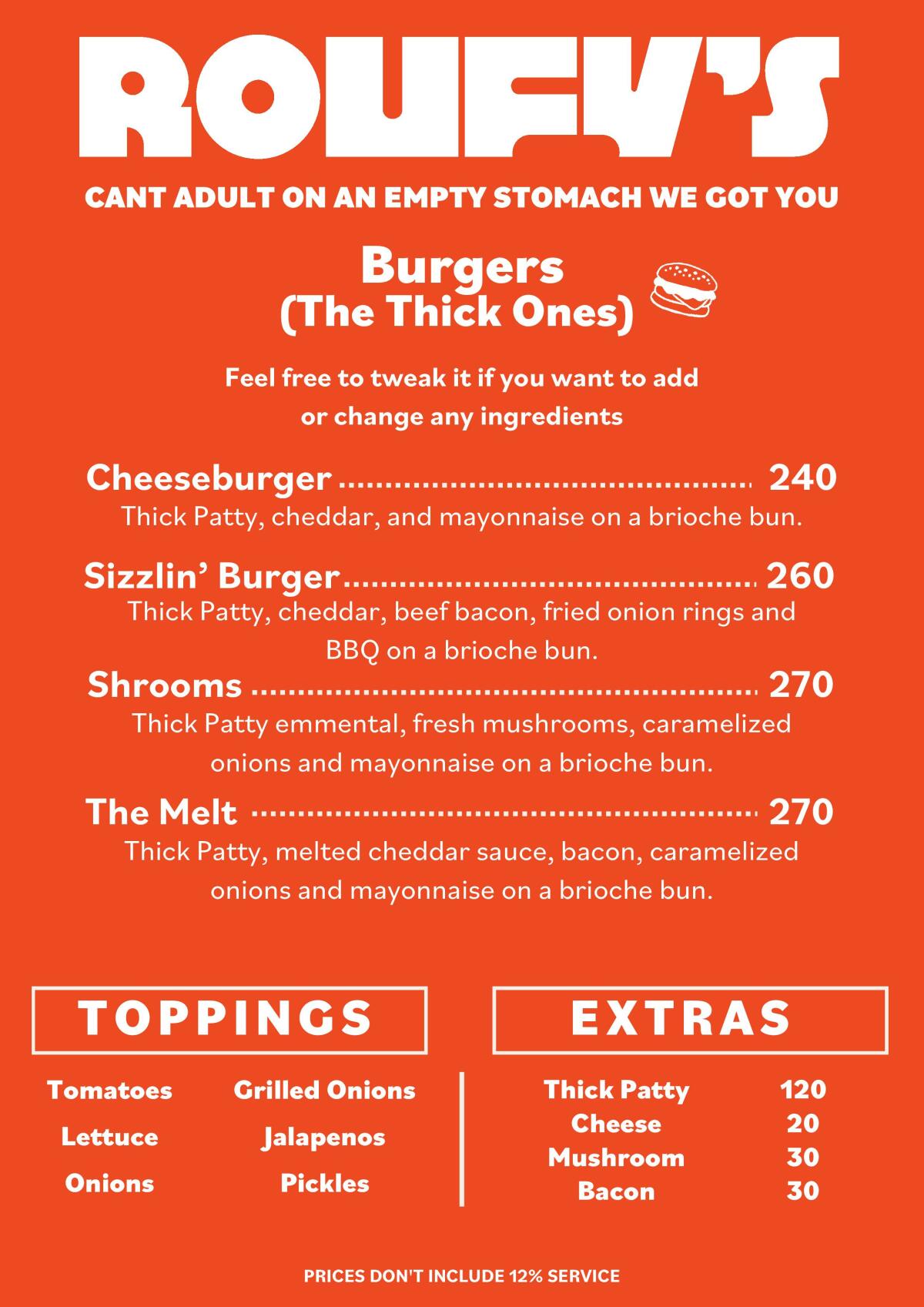 ROUFY'S

CANT ADULT ON AN EMPTY STOMACH WE GOT YOU

Burgers
(The Thick Ones)

Feel free to tweak it if you want to add or change any ingredients

Cheeseburger 240
Thick Patty, cheddar, and mayonnaise on a brioche bun.

Sizzlin' Burger 260
Thick Patty, cheddar, beef bacon, fried onion rings and BBQ on a brioche bun.

Shrooms 270
Thick Patty emmental, fresh mushrooms, caramelized onions and mayonnaise on a brioche bun.

The Melt 270
Thick Patty, melted cheddar sauce, bacon, caramelized onions and mayonnaise on a brioche bun.

TOPPINGS

Tomatoes
Lettuce
Onions

Grilled Onions
Jalapenos
Pickles

EXTRAS

Thick Patty 120
Cheese 20
Mushroom 30
Bacon 30

PRICES DON'T INCLUDE 12% SERVICE