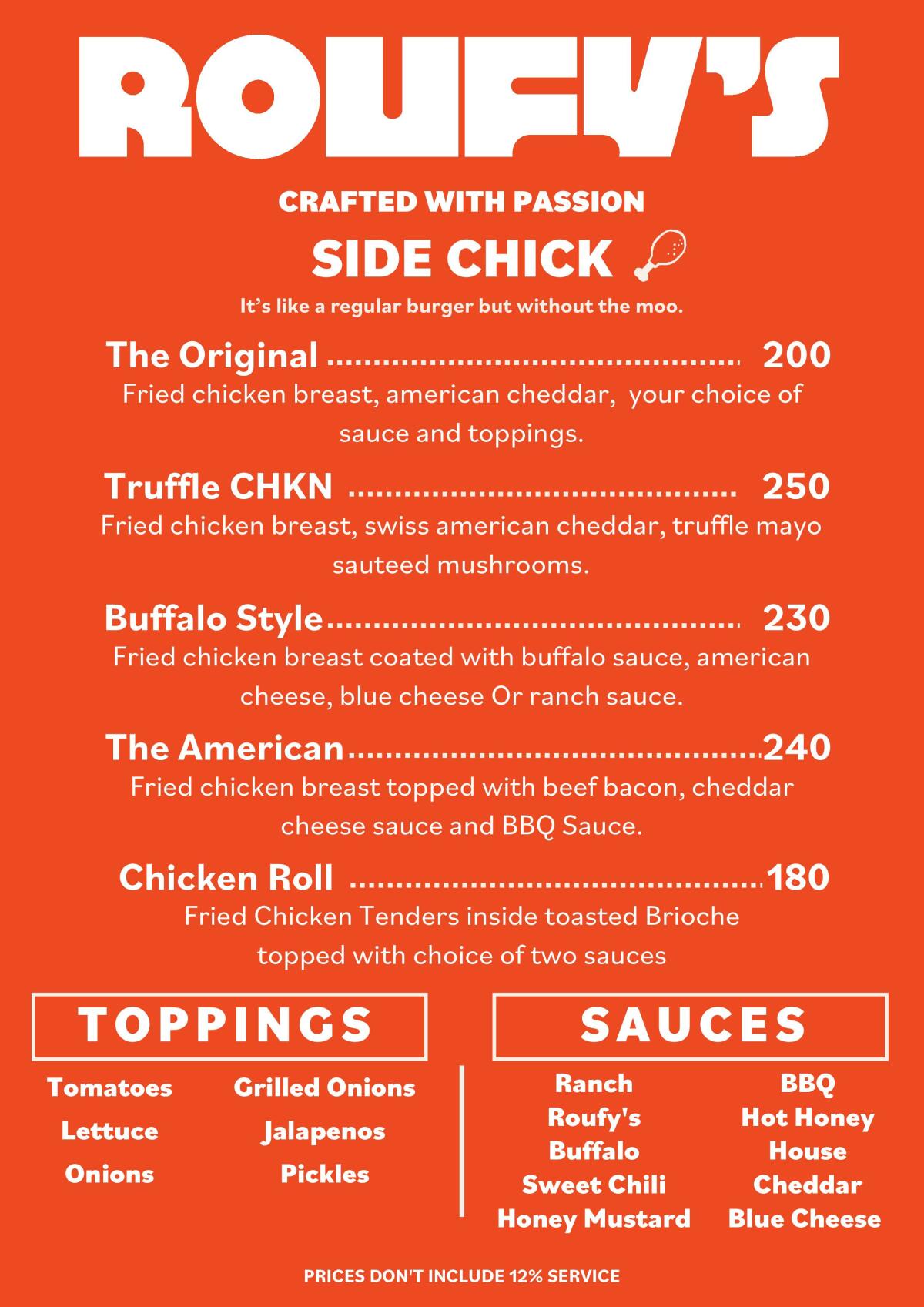 ROUFY'S

CRAFTED WITH PASSION

SIDE CHICK

It's like a regular burger but without the moo.

The Original 200
Fried chicken breast, american cheddar, your choice of sauce and toppings.

Truffle CHKN 250
Fried chicken breast, swiss american cheddar, truffle mayo sauteed mushrooms.

Buffalo Style 230
Fried chicken breast coated with buffalo sauce, american cheese, blue cheese Or ranch sauce.

The American 240
Fried chicken breast topped with beef bacon, cheddar cheese sauce and BBQ Sauce.

Chicken Roll 180
Fried Chicken Tenders inside toasted Brioche topped with choice of two sauces

TOPPINGS

Tomatoes
Lettuce
Onions

Grilled Onions
Jalapenos
Pickles

SAUCES

Ranch
Roufy's
Buffalo
Sweet Chili
Honey Mustard

BBQ
Hot Honey
House
Cheddar
Blue Cheese

PRICES DON'T INCLUDE 12% SERVICE